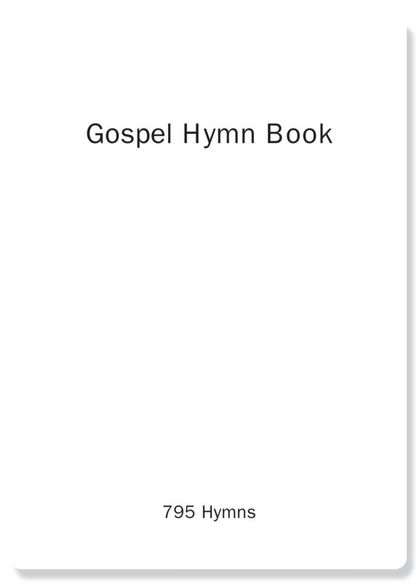 Gospel Hymn Book

795 Hymns